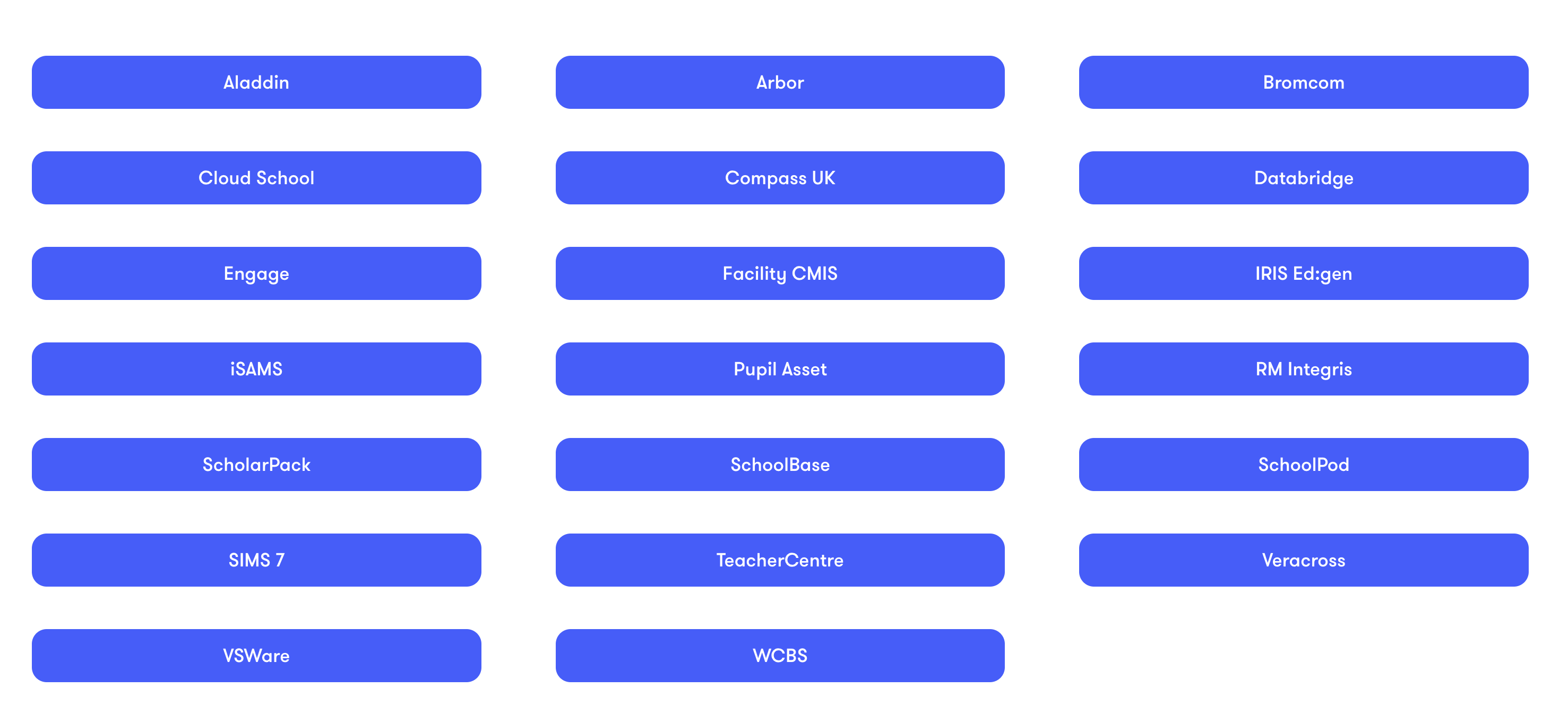 Aladdin

Arbor

Bromcom

Cloud School

Compass UK

Databridge

Engage

Facility CMIS

IRIS Ed:gen

iSAMS

Pupil Asset

RM Integris

ScholarPack

SchoolBase

SchoolPod

SIMS 7

TeacherCentre

Veracross

VSWare

WCBS